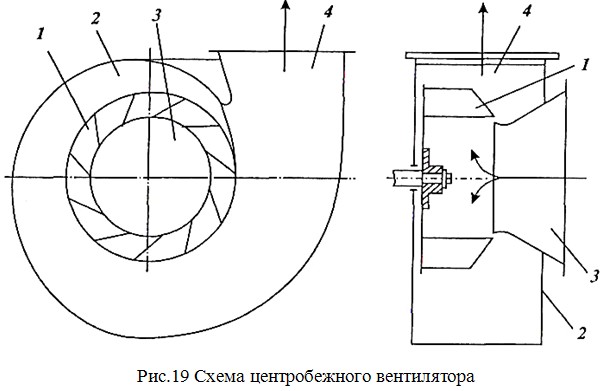 1
2
3
4
4
1
3
2

Рис.19 Схема центробежного вентилятора