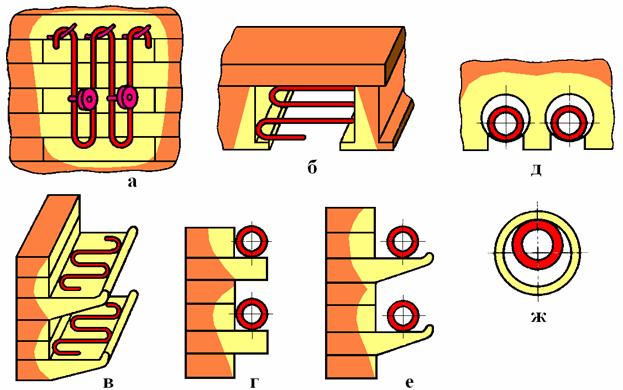 а
б
д
в
г
е
ж