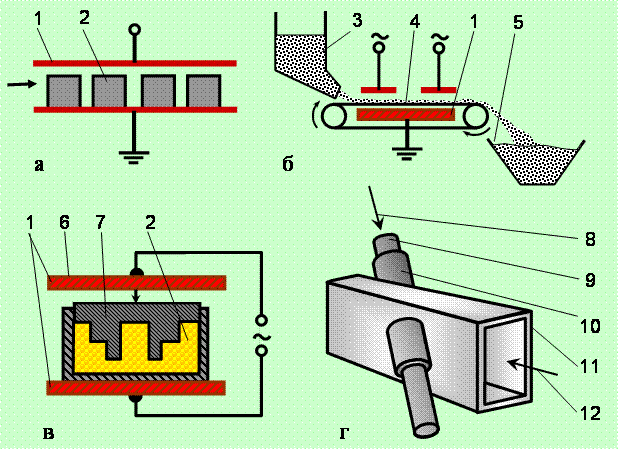 1
2
а

3
4
1
5
~
~
б

1
6
7
2
~
в

8
9
10
11
12
г