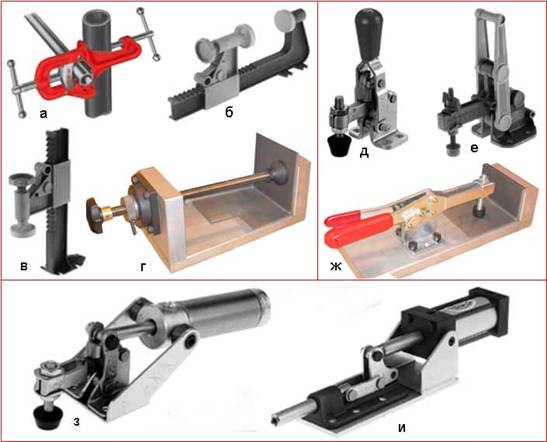 а
б
в
г
д
е
ж
з
и