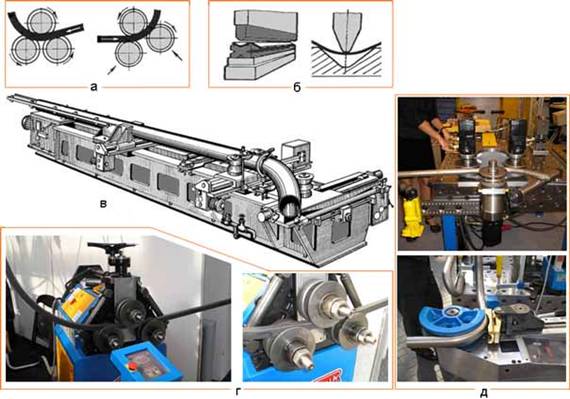 а

б

в

г

д