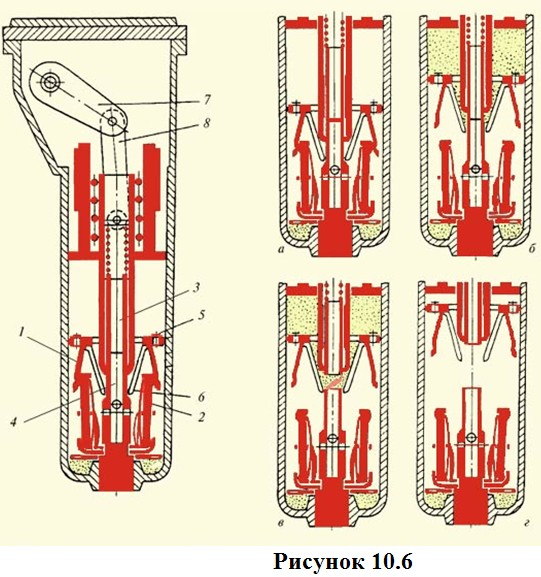 7
8
3
5
1
6
2
4
а
б
в
г
Рисунок 10.6